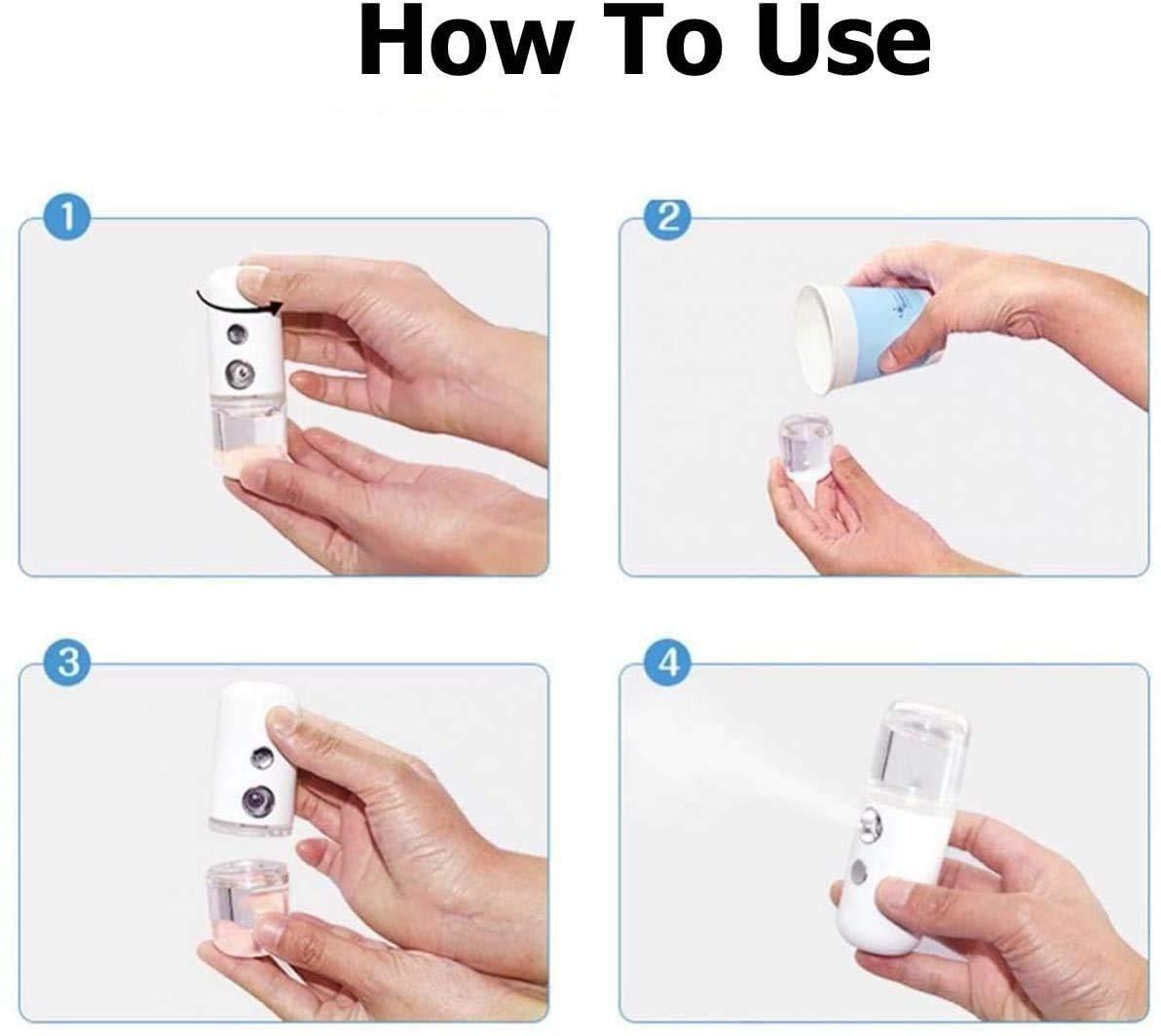 How To Use

1

2

3

4